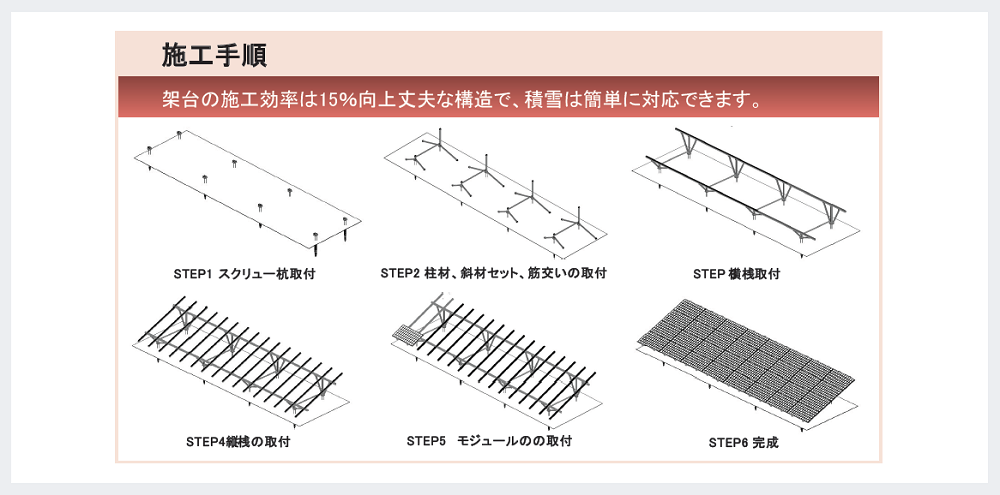 施工手順

架台の施工効率は15%向上丈夫な構造で、積雪は簡単に対応できます。

STEP1 スクリュー杭取付

STEP2 柱材、斜材セット、筋交いの取付

STEP 横桟取付

STEP4縦桟の取付

STEP5　モジュールのの取付

STEP6 完成